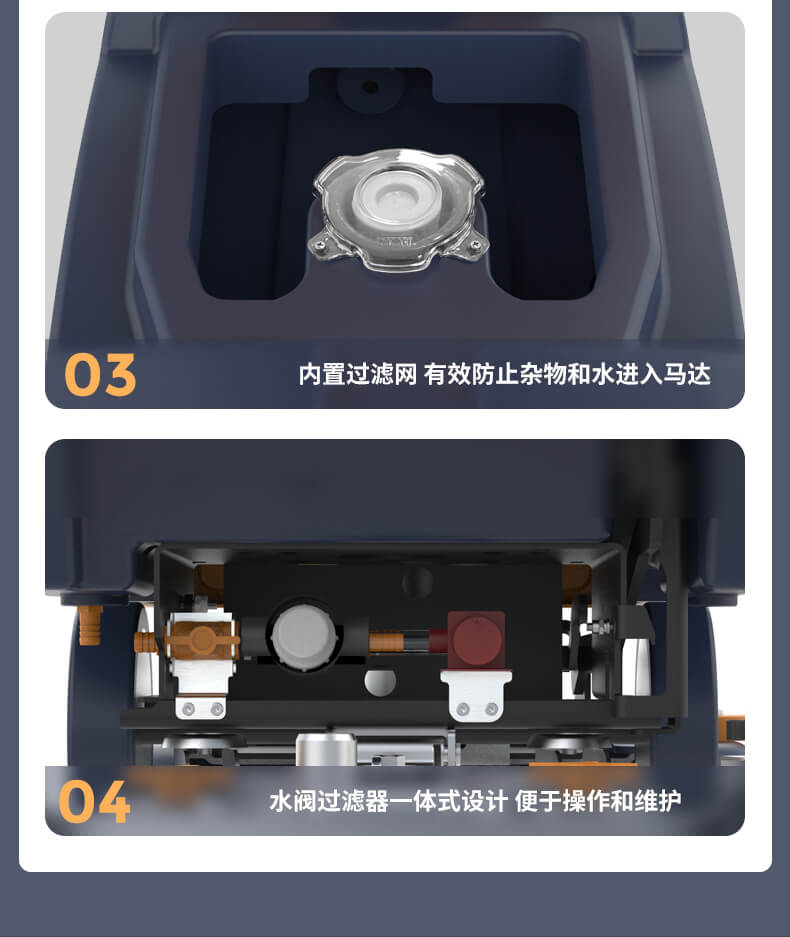 03

内置过滤网 有效防止杂物和水进入马达

04

水阀过滤器一体式设计 便于操作和维护