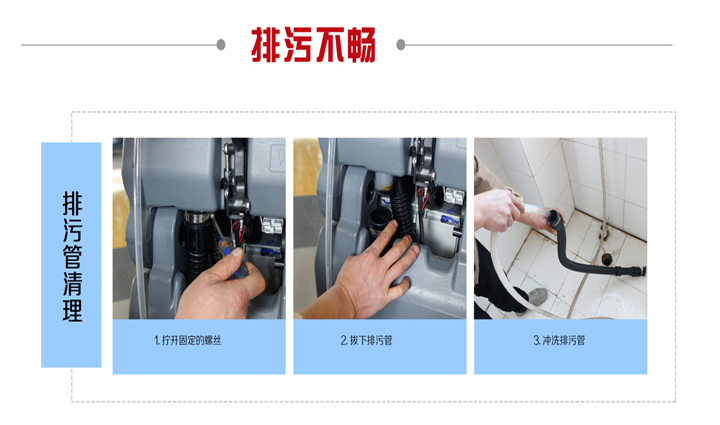 排污不畅

排污管清理

1. 拧开固定的螺丝

2. 拔下排污管

3. 冲洗排污管