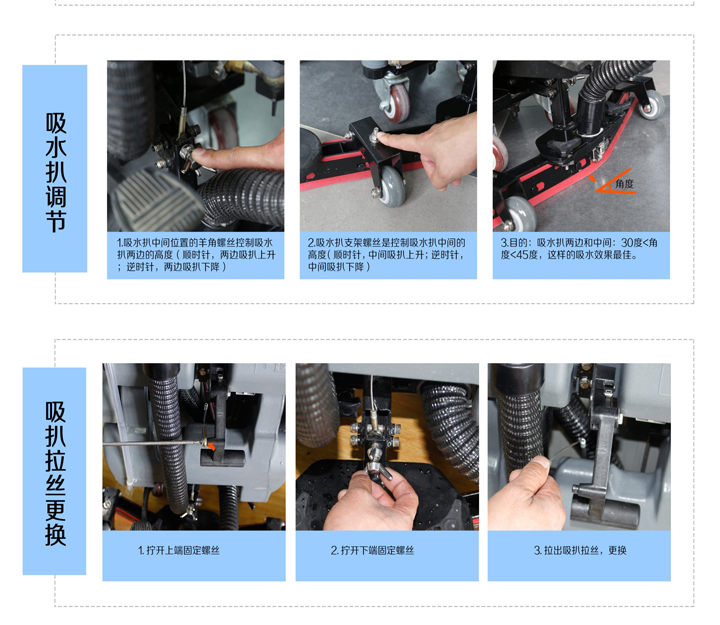 吸水扒调节

1.吸水扒中间位置的羊角螺丝控制吸水扒两边的高度（顺时针，两边吸扒上升；逆时针，两边吸扒下降）

2.吸水扒支架螺丝是控制吸水扒中间的高度（顺时针，中间吸扒上升；逆时针，中间吸扒下降）

角度

3.目的：吸水扒两边和中间：30度<角度<45度，这样的吸水效果最佳。

吸扒拉丝更换

1. 拧开上端固定螺丝

2. 拧开下端固定螺丝

3. 拉出吸扒拉丝，更换