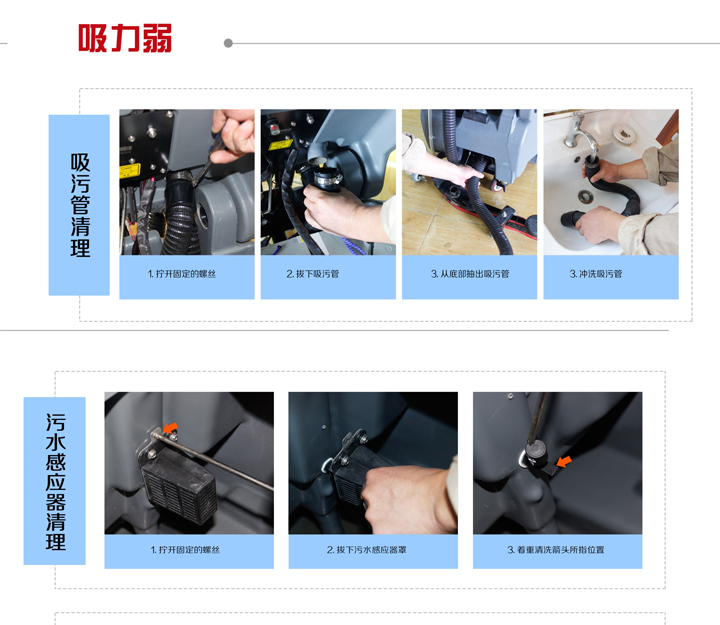 吸力弱

吸污管清理

1. 拧开固定的螺丝

2. 拔下吸污管

3. 从底部抽出吸污管

3. 冲洗吸污管

污水感应器清理

1. 拧开固定的螺丝

2. 拔下污水感应器罩

3. 着重清洗箭头所指位置