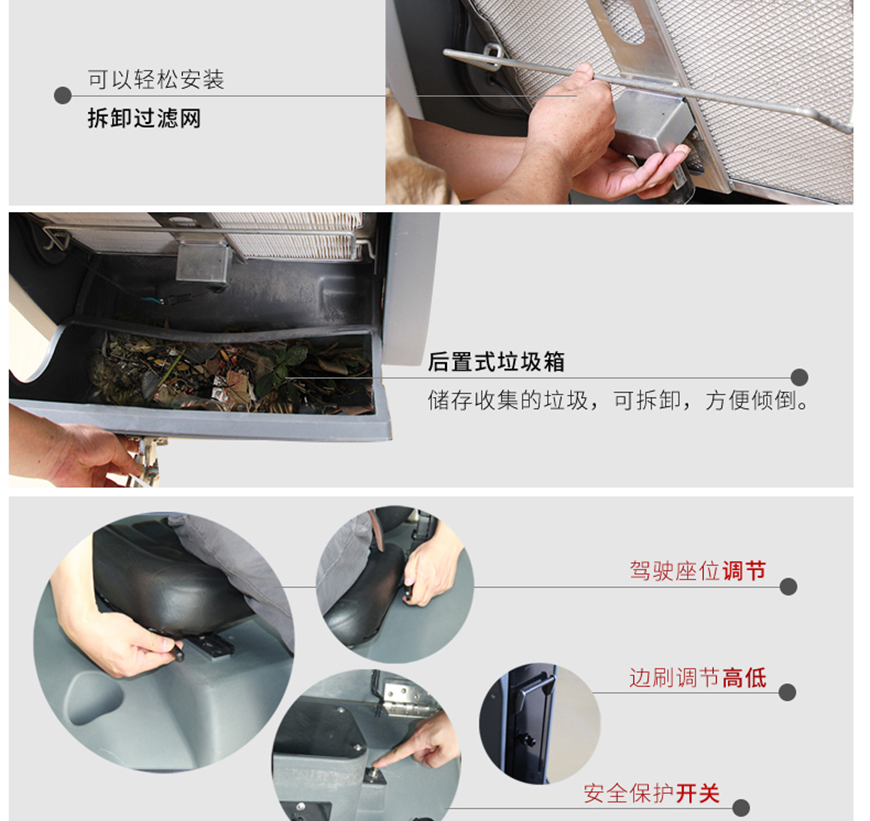 可以轻松安装
拆卸过滤网

后置式垃圾箱
储存收集的垃圾，可拆卸，方便倾倒。

驾驶座位调节

边刷调节高低

安全保护开关